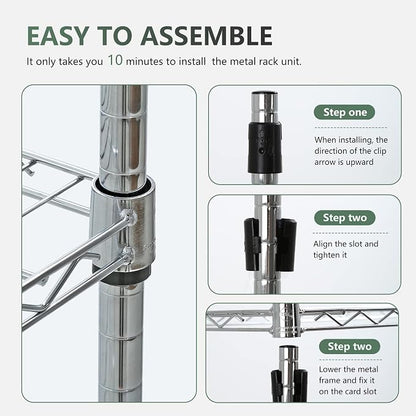 EASY TO ASSEMBLE

It only takes you 10 minutes to install the metal rack unit.

Step one

When installing, the direction of the clip arrow is upward

Step two

Align the slot and tighten it

Step two

Lower the metal frame and fix it on the card slot