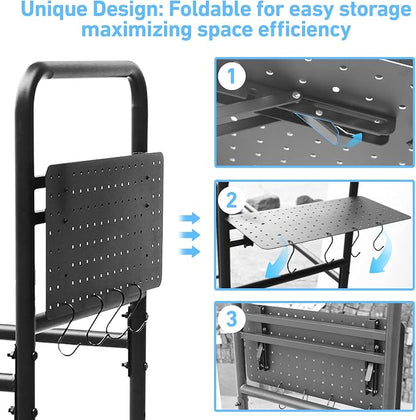 Unique Design: Foldable for easy storage maximizing space efficiency

1

2

3